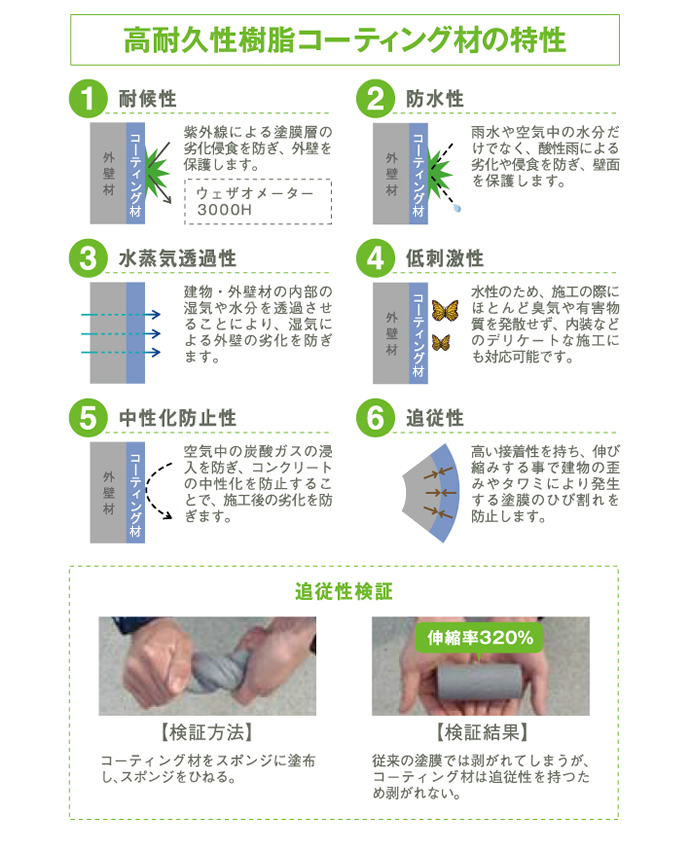 高耐久性樹脂コーティング材の特性

1 耐候性

外壁材

コーティング材

紫外線による塗膜層の劣化侵食を防ぎ、外壁を保護します。

ウェザオメーター 3000H

2 防水性

外壁材

コーティング材

雨水や空気中の水分だけでなく、酸性雨による劣化や侵食を防ぎ、壁面を保護します。

3 水蒸気透過性

建物・外壁材の内部の湿気や水分を透過させることにより、湿気による外壁の劣化を防ぎます。

4 低刺激性

外壁材

コーティング材

水性のため、施工の際にほとんど臭気や有害物質を発散せず、内装などのデリケートな施工にも対応可能です。

5 中性化防止性

外壁材

コーティング材

空気中の炭酸ガスの浸入を防ぎ、コンクリートの中性化を防止することで、施工後の劣化を防ぎます。

6 追従性

高い接着性を持ち、伸び縮みする事で建物の歪みやタワミにより発生する塗膜のひび割れを防止します。

追従性検証

【検証方法】

コーティング材をスポンジに塗布し、スポンジをひねる。

伸縮率320%

【検証結果】

従来の塗膜では剥がれてしまうが、コーティング材は追従性を持つため剥がれない。